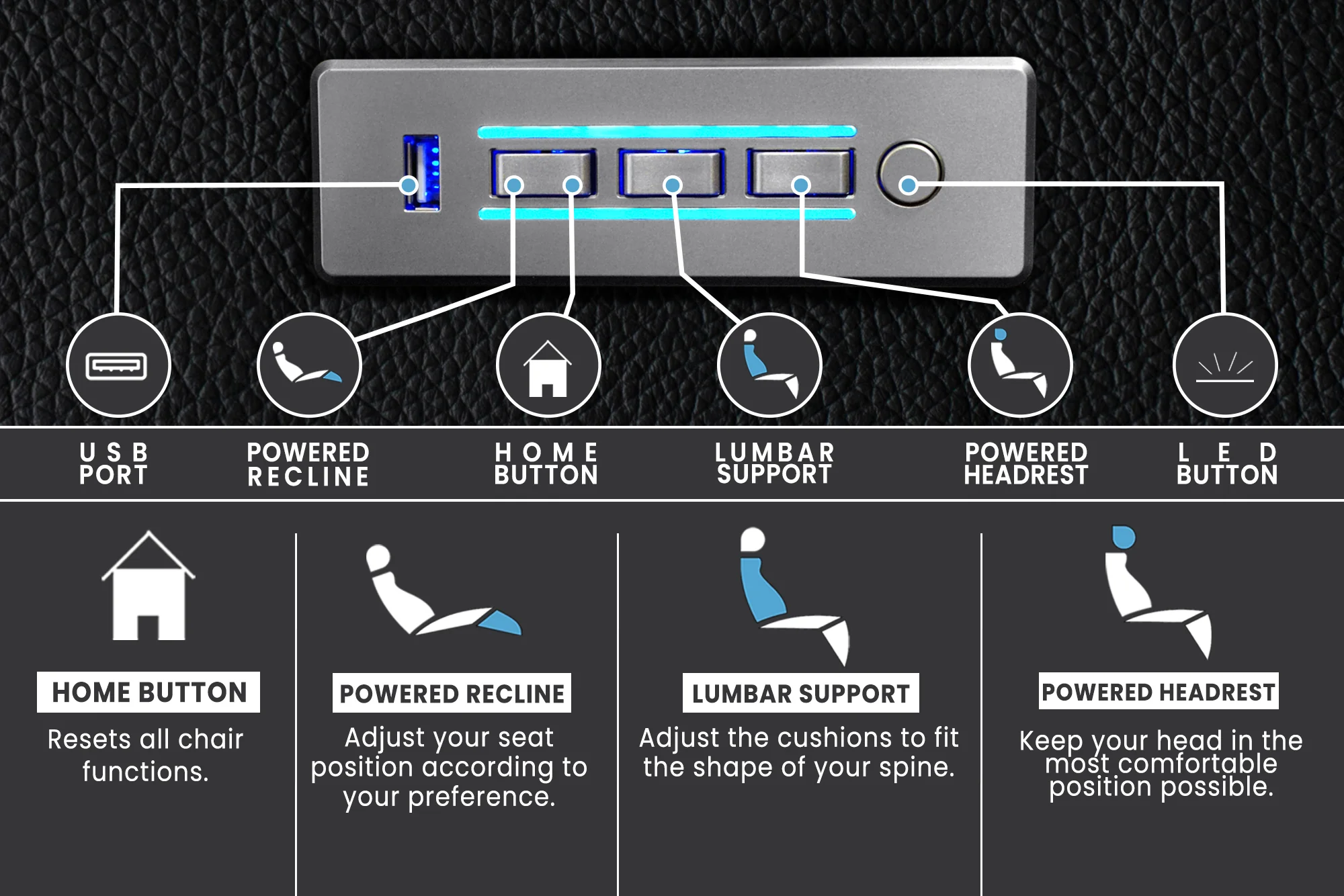 USB PORT

POWERED RECLINE

HOME BUTTON

LUMBAR SUPPORT

POWERED HEADREST

LED BUTTON

HOME BUTTON

Resets all chair functions.

POWERED RECLINE

Adjust your seat position according to your preference.

LUMBAR SUPPORT

Adjust the cushions to fit the shape of your spine.

POWERED HEADREST

Keep your head in the most comfortable position possible.