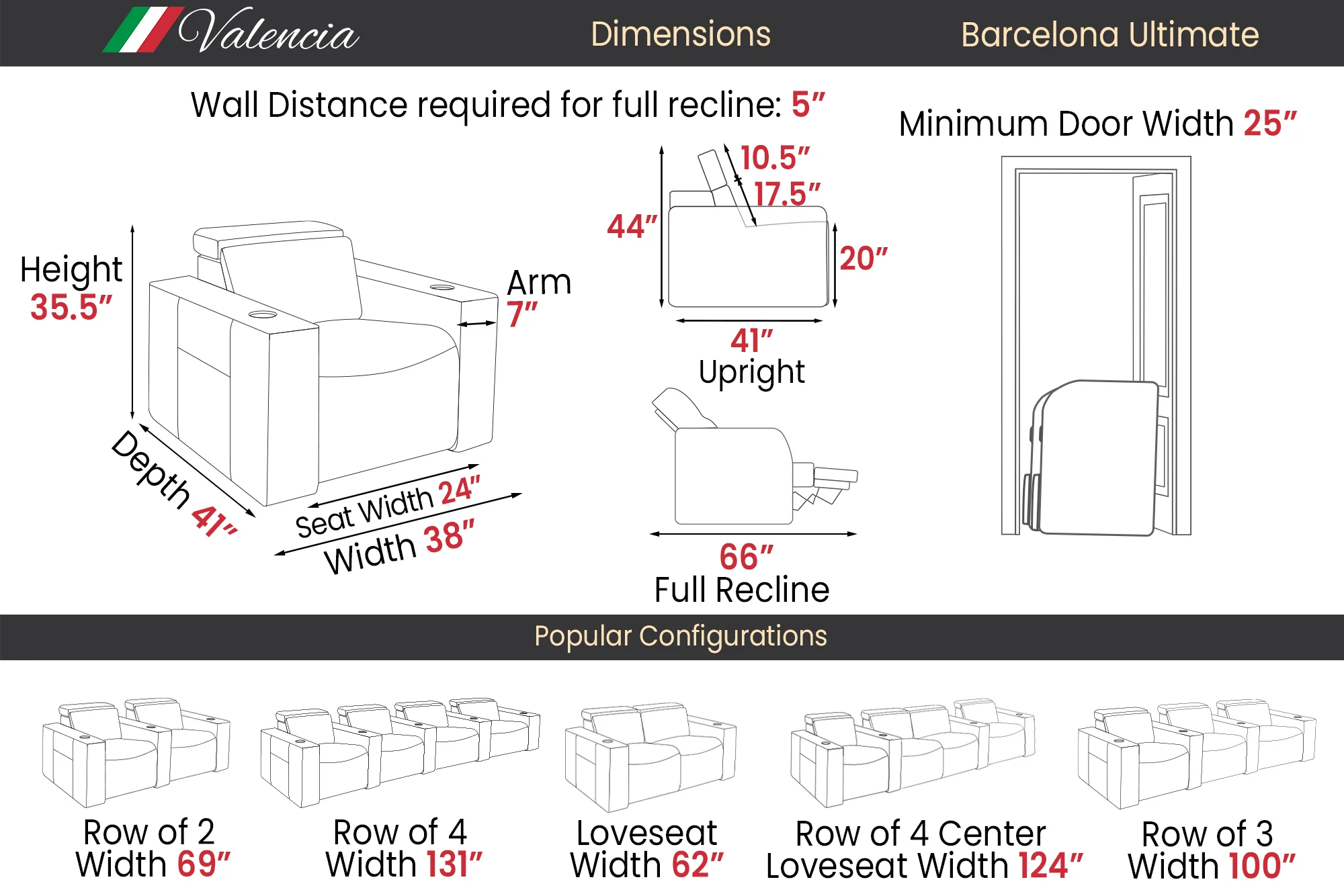 Valencia Dimensions Barcelona Ultimate

Wall Distance required for full recline: 5″

Minimum Door Width 25″

Height 35.5″

Arm 7″

Depth 41″

Seat Width 24″

Width 38″

10.5″
17.5″
44″
20″
41″
Upright

66″
Full Recline

Popular Configurations

Row of 2
Width 69″

Row of 4
Width 131″

Loveseat
Width 62″

Row of 4 Center
Loveseat Width 124″

Row of 3
Width 100″