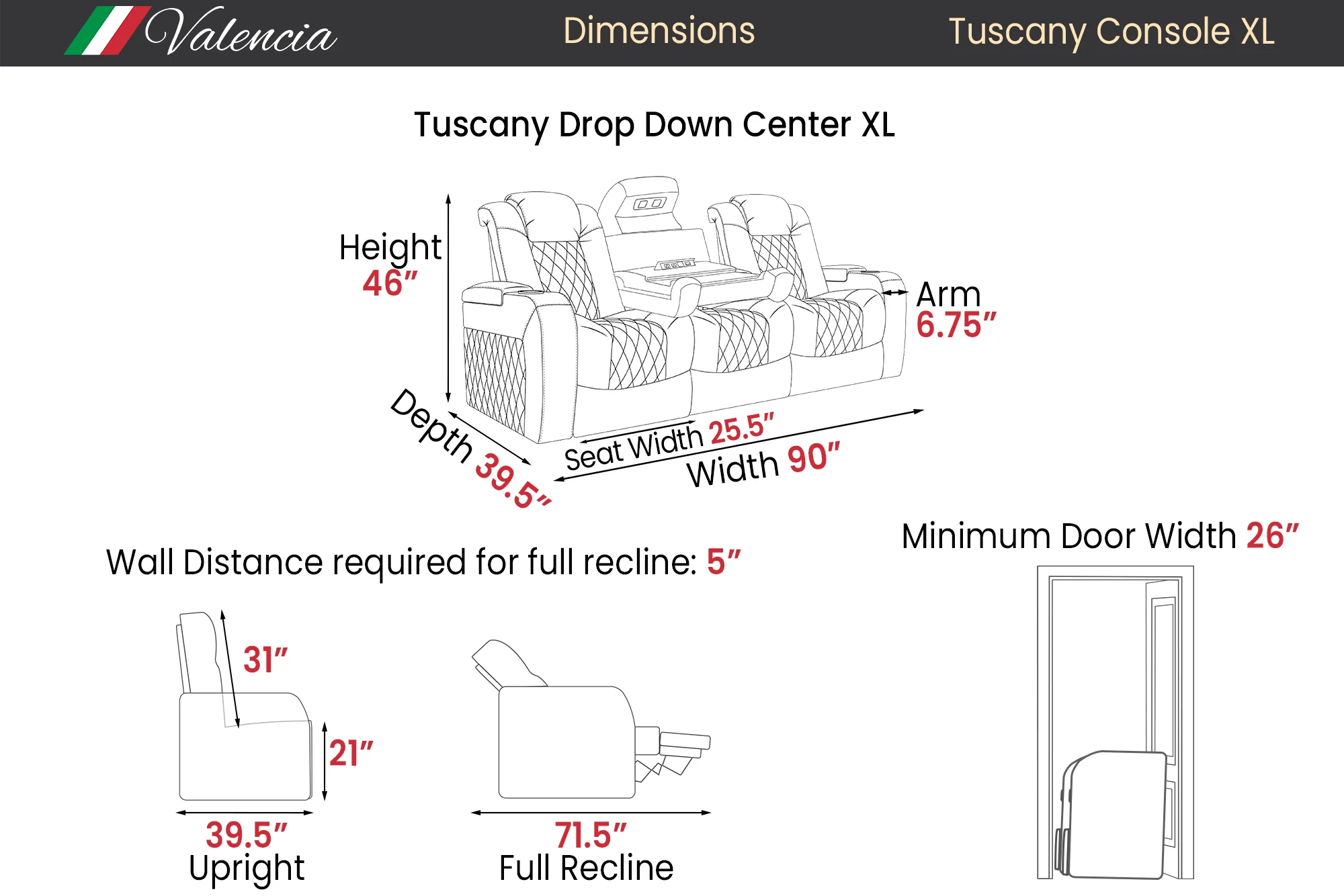 Valencia Dimensions Tuscany Console XL

Tuscany Drop Down Center XL

Height
46″

Arm
6.75″

Depth 39.5″

Seat Width 25.5″

Width 90″

Wall Distance required for full recline: 5″

Minimum Door Width 26″

31″

21″

39.5″
Upright

71.5″
Full Recline